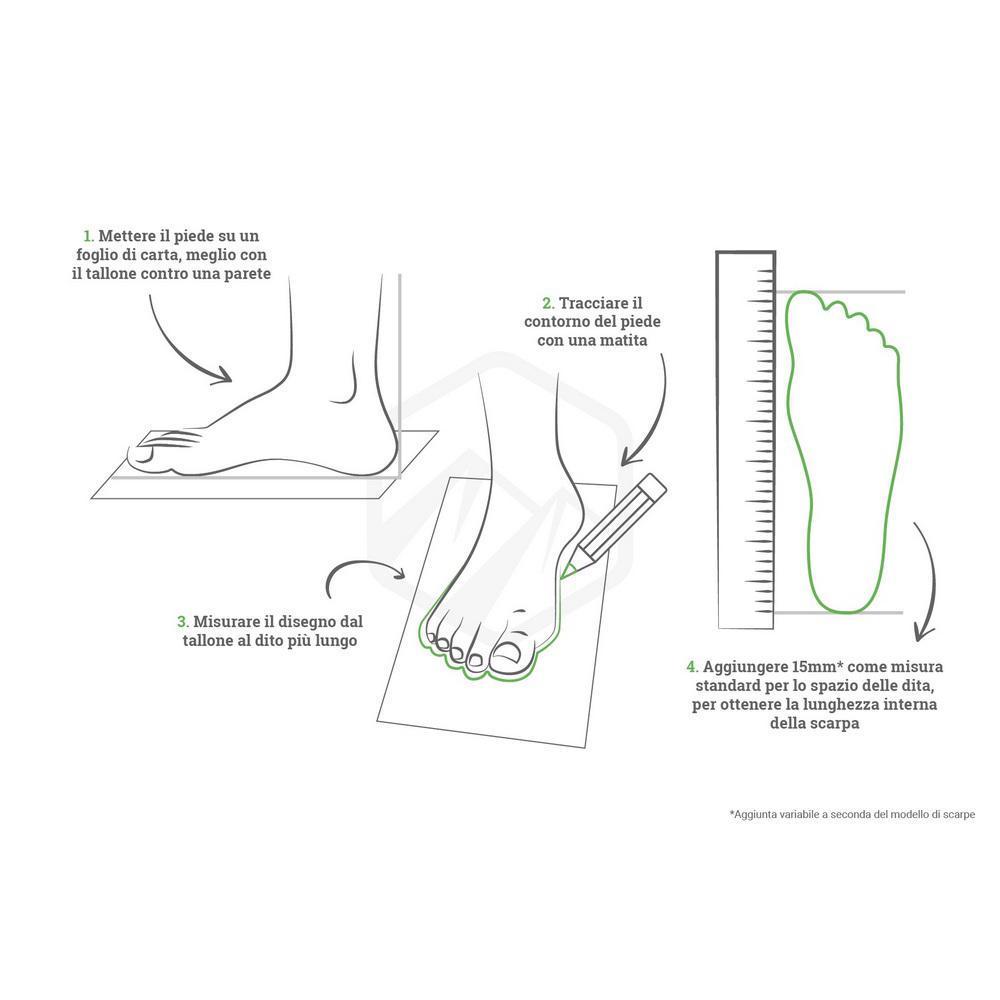 1. Mettere il piede su un foglio di carta, meglio con il tallone contro una parete

2. Tracciare il contorno del piede con una matita

3. Misurare il disegno dal tallone al dito più lungo

4. Aggiungere 15mm* come misura standard per lo spazio delle dita, per ottenere la lunghezza interna della scarpa

*Aggiunta variabile a seconda del modello di scarpe